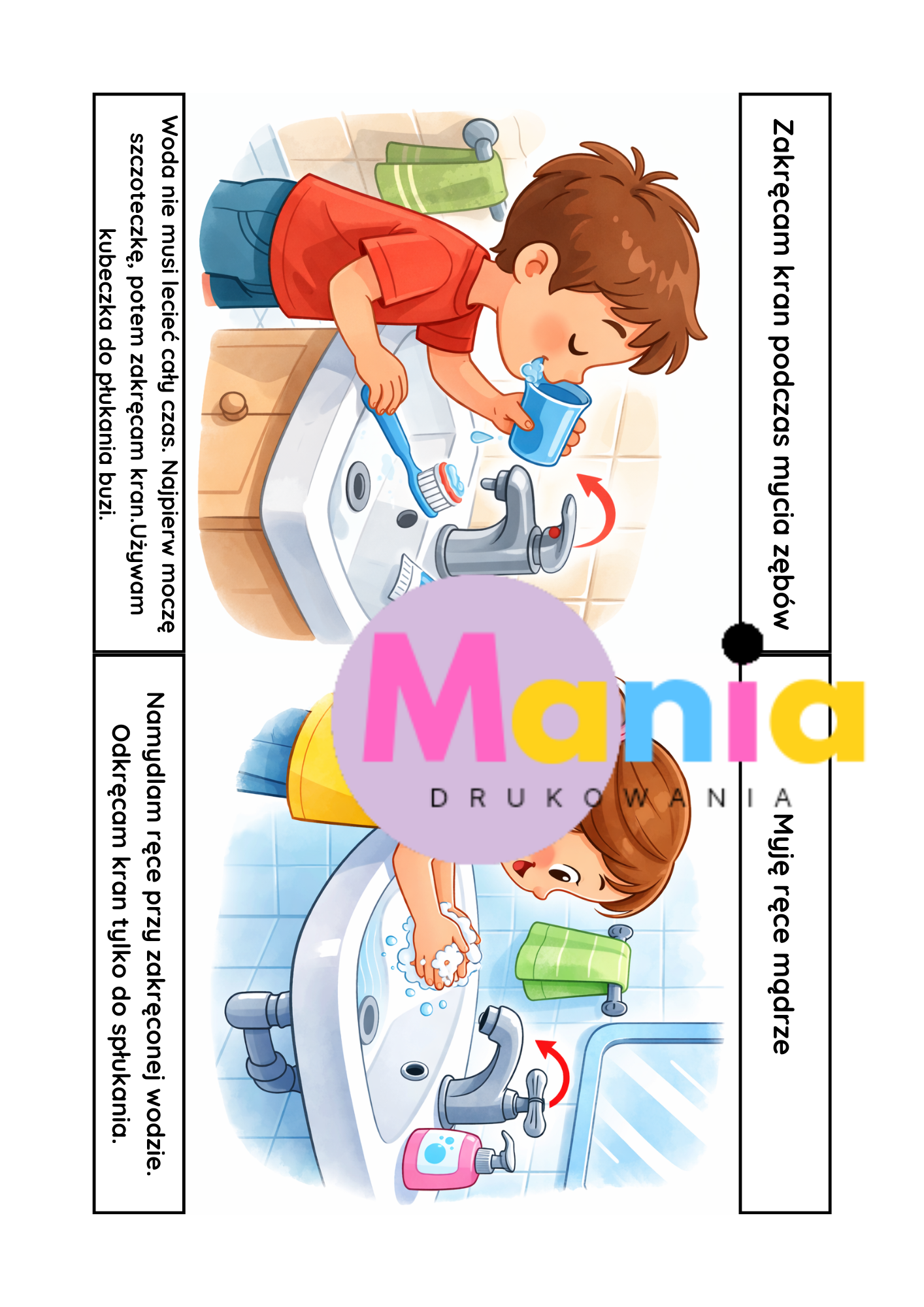 Zakręcam kran podczas mycia zębów

Woda nie musi lecieć cały czas. Najpierw moczę szczoteczkę, potem zakręcam kran.Używam kubeczka do płukania buzi.

Mania
DRUKOWANIA

Myję ręce mądrze

Namydlam ręce przy zakręconej wodzie. Odkręcam kran tylko do spłukania.